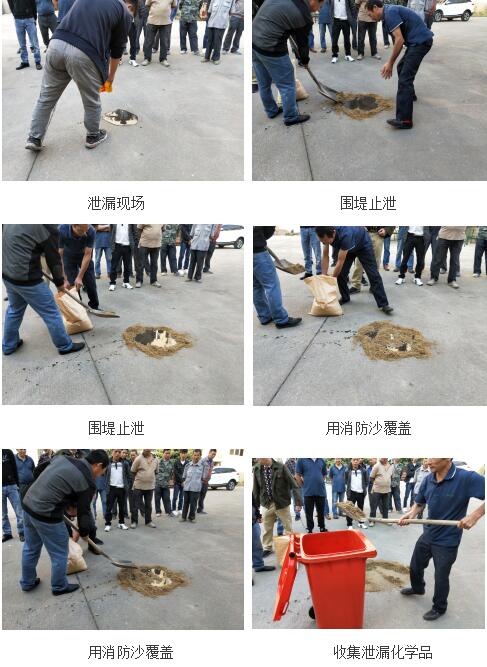 泄漏现场

围堤止泄

围堤止泄

用消 防沙覆盖

用消 防沙覆盖

收集泄漏化学品